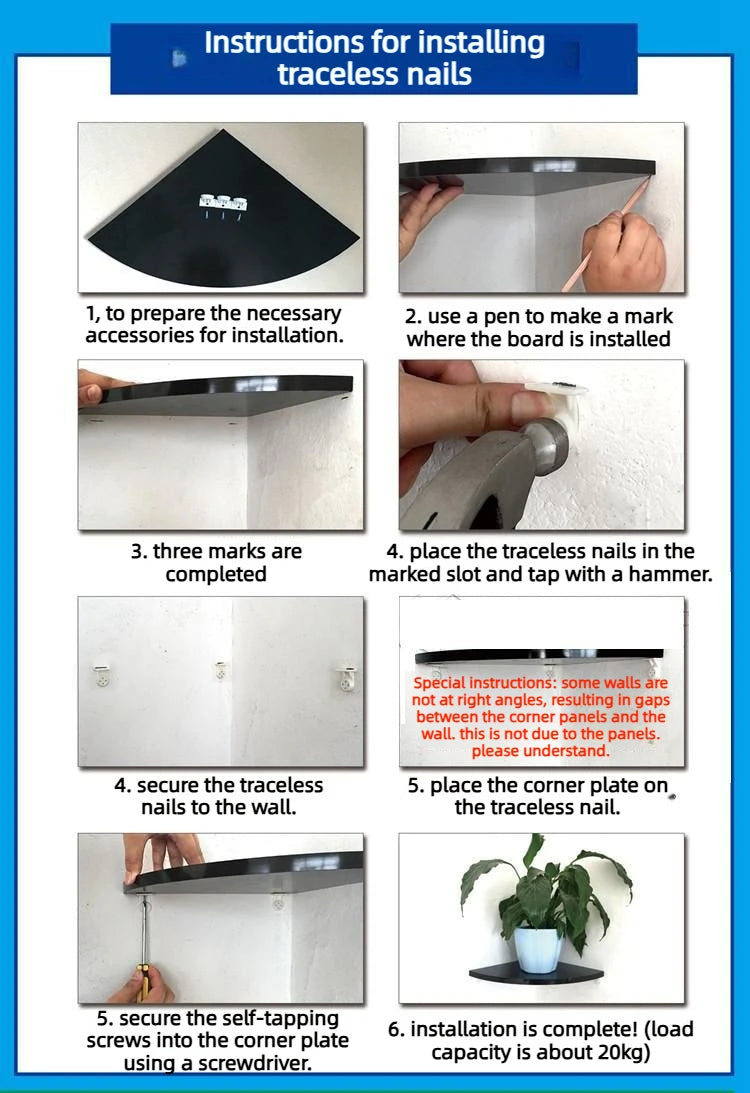 Instructions for installing traceless nails

1, to prepare the necessary accessories for installation.

2. use a pen to make a mark where the board is installed

3. three marks are completed

4. place the traceless nails in the marked slot and tap with a hammer.

4. secure the traceless nails to the wall.

Special instructions: some walls are not at right angles, resulting in gaps between the corner panels and the wall. this is not due to the panels. please understand.

5. place the corner plate on the traceless nail.

5. secure the self-tapping screws into the corner plate using a screwdriver.

6. installation is complete! (load capacity is about 20kg)